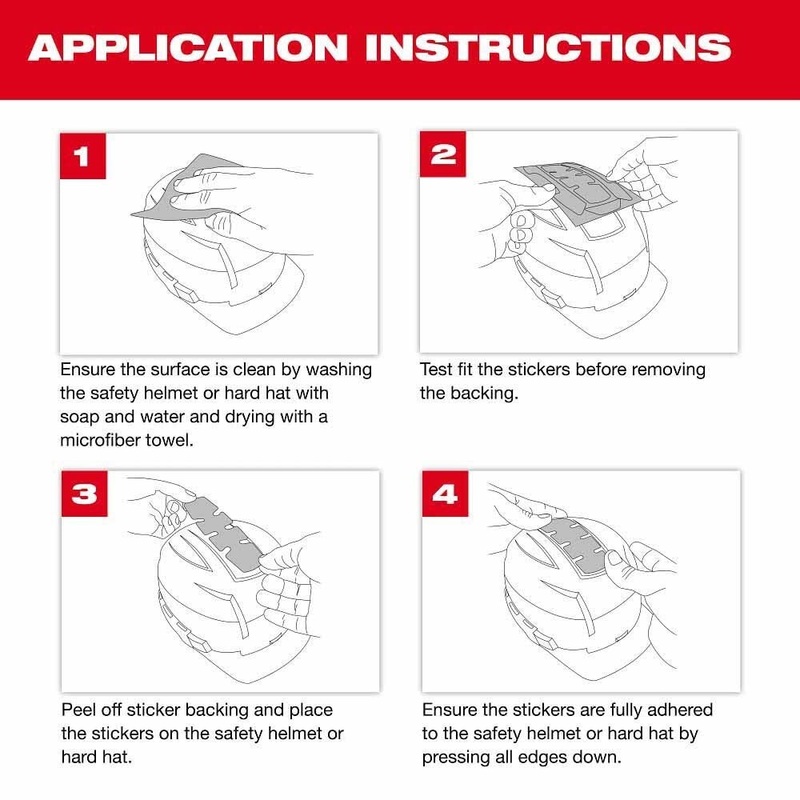 APPLICATION INSTRUCTIONS

1

Ensure the surface is clean by washing the safety helmet or hard hat with soap and water and drying with a microfiber towel.

2

Test fit the stickers before removing the backing.

3

Peel off sticker backing and place the stickers on the safety helmet or hard hat.

4

Ensure the stickers are fully adhered to the safety helmet or hard hat by pressing all edges down.